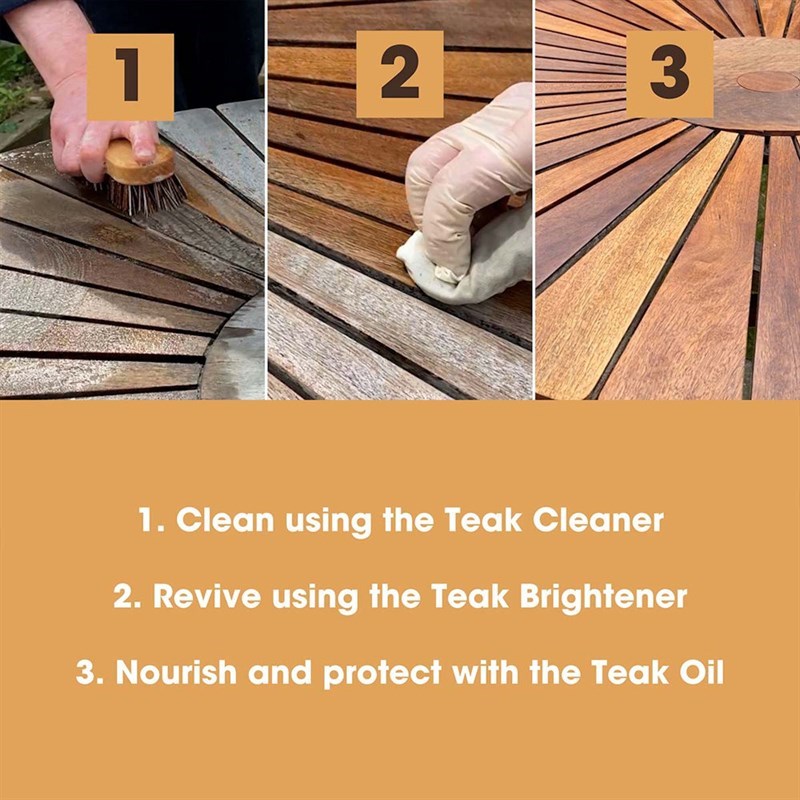 1

2

3

1. Clean using the Teak Cleaner

2. Revive using the Teak Brightener

3. Nourish and protect with the Teak Oil